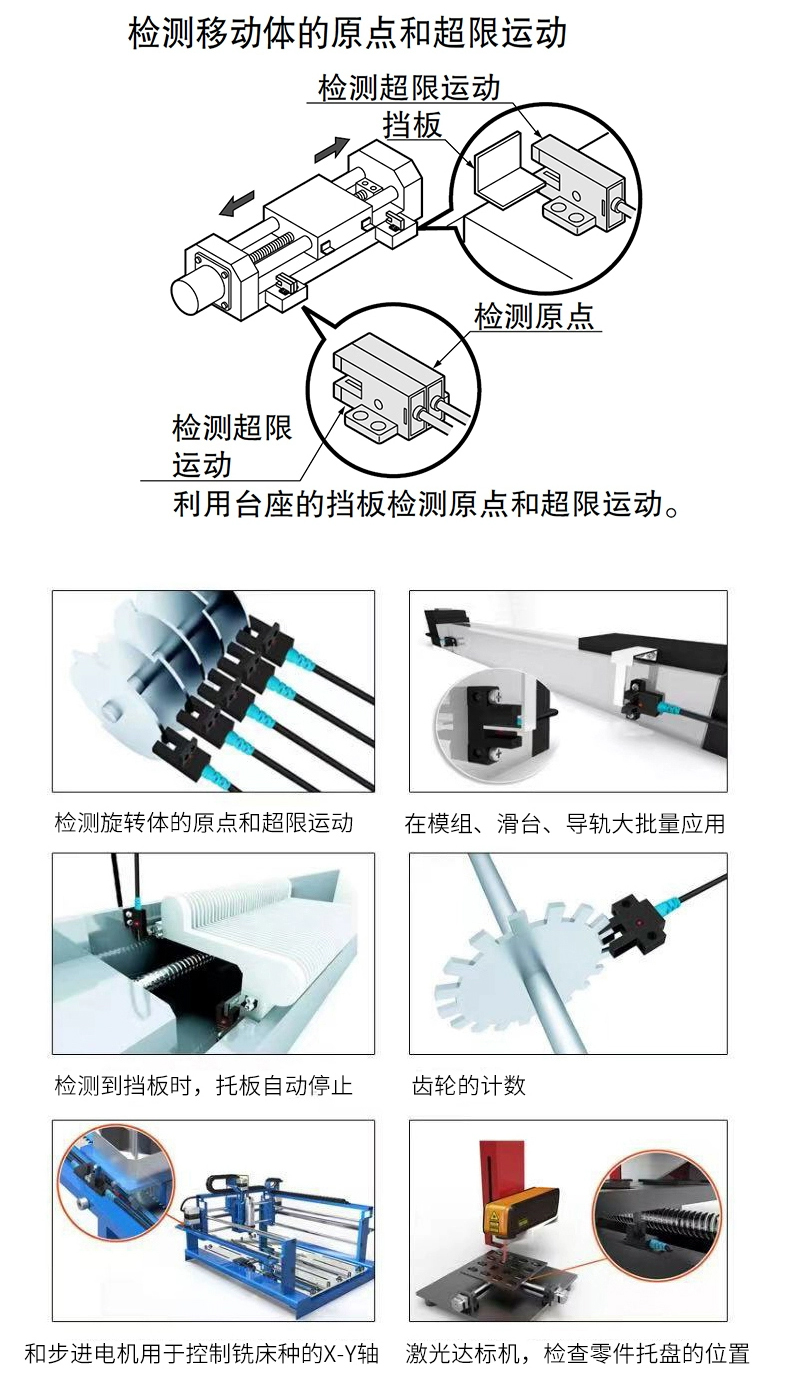 检测移动体的原点和超限运动

检测超限运动

挡板

检测原点

检测超限运动

利用台座的挡板检测原点和超限运动。

检测旋转体的原点和超限运动

在模组、滑台、导轨大批量应用

检测到挡板时，托板自动停止

齿轮的计数

和步进电机用于控制铣床种的X-Y轴

激光达标机，检查零件托盘的位置