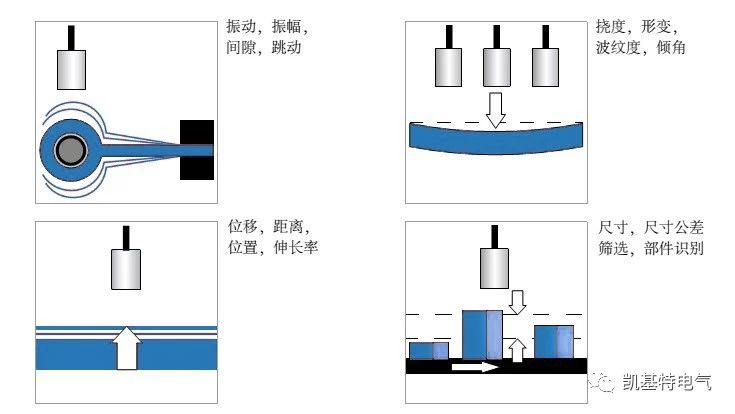 振动，振幅，
间隙，跳动

挠度，形变，
波纹度，倾角

位移，距离，
位置，伸长率

尺寸，尺寸公差
筛选，部件识别

凯基特电气